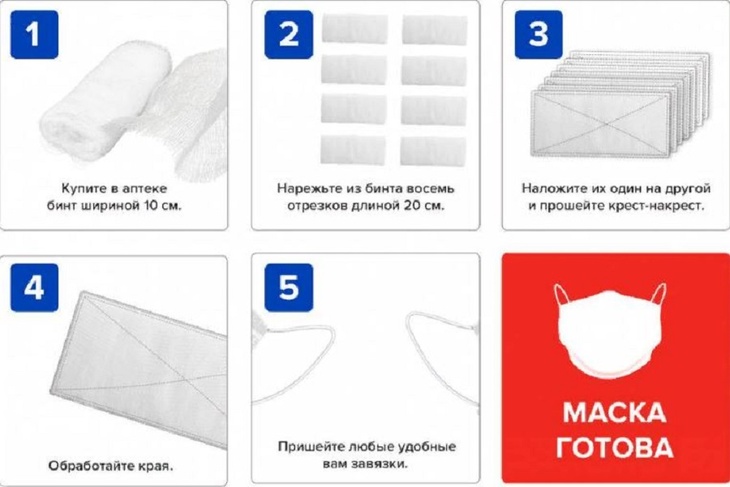 1

Купите в аптеке бинт шириной 10 см.

2

Нарежьте из бинта восемь отрезков длиной 20 см.

3

Наложите их один на другой и прошейте крест-накрест.

4

Обработайте края.

5

Пришейте любые удобные вам завязки.

МАСКА ГОТОВА